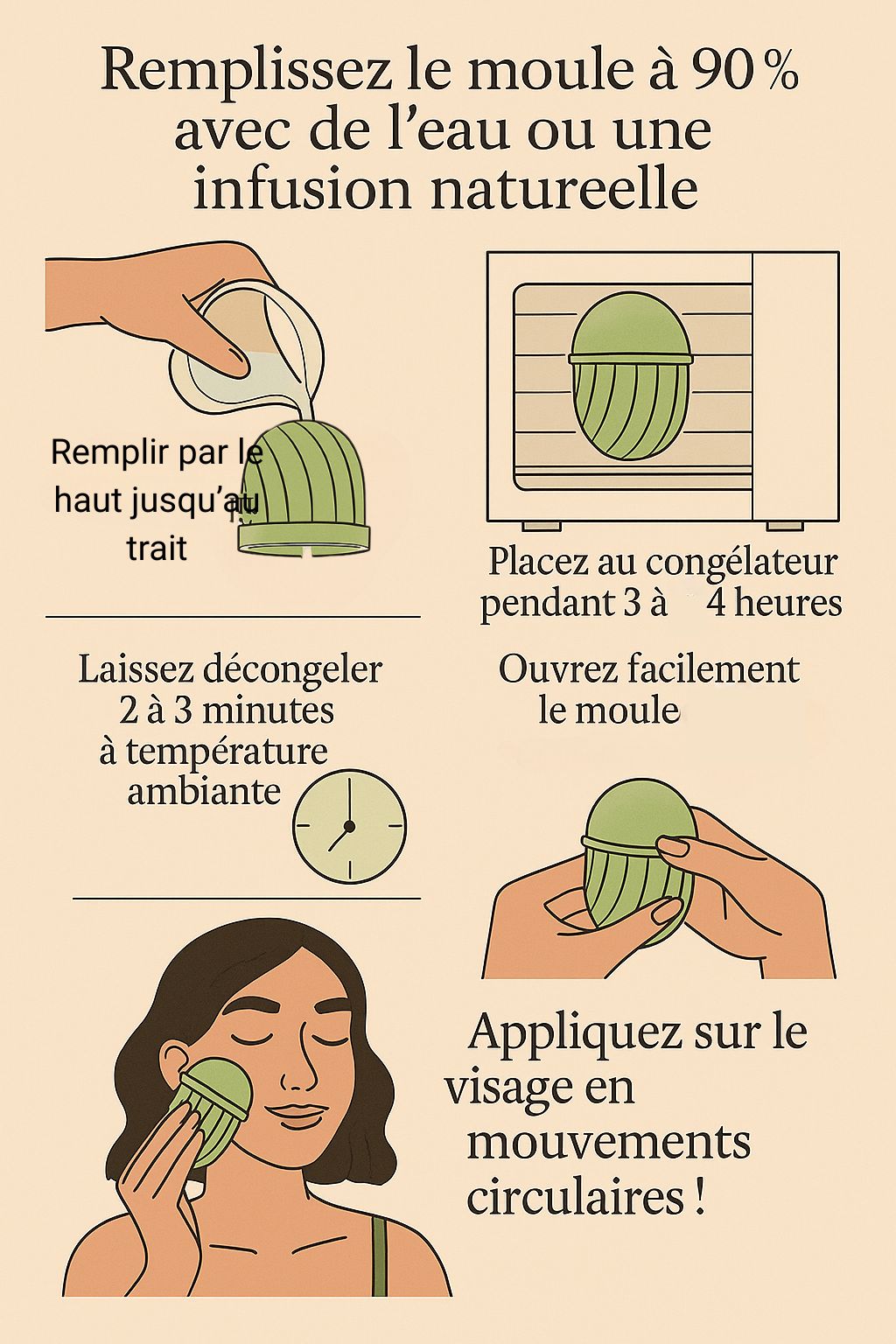 Remplissez le moule à 90 % avec de l'eau ou une infusion natureelle

Remplir par le haut jusqu'au trait

Placez au congélateur pendant 3 à 4 heures

Laissez décongeler 2 à 3 minutes à température ambiante

Ouvrez facilement le moule

Appliquez sur le visage en mouvements circulaires !